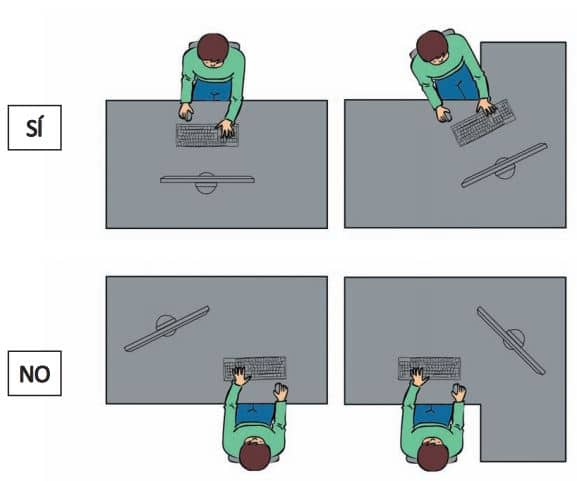 SÍ

NO